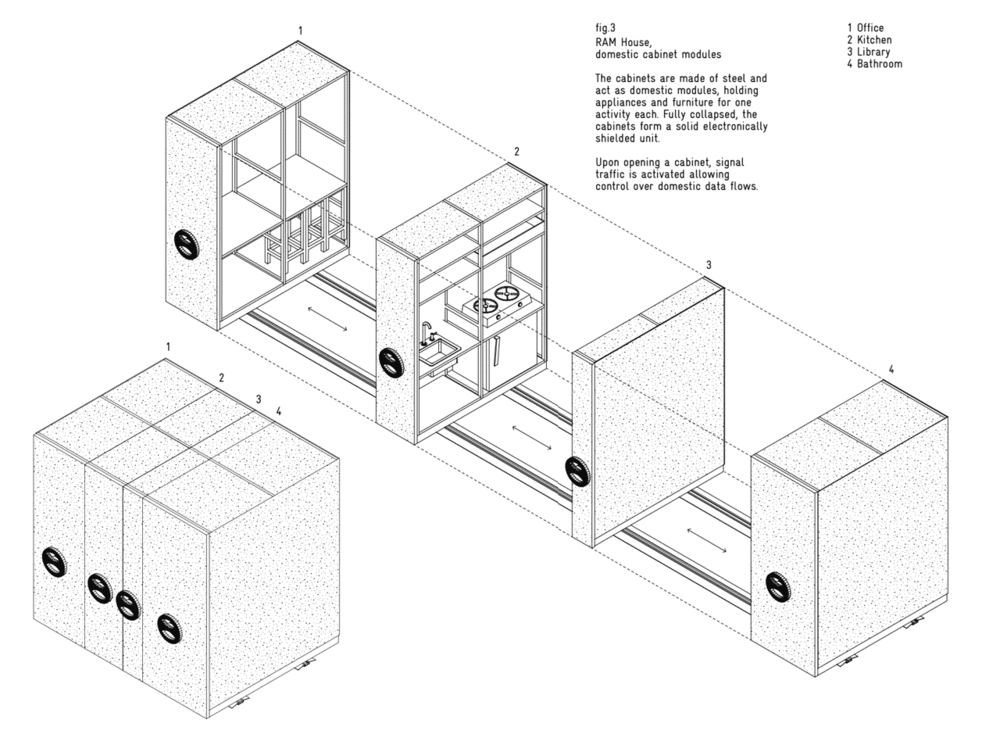 fig.3
RAM House,
domestic cabinet modules

The cabinets are made of steel and act as domestic modules, holding appliances and furniture for one activity each. Fully collapsed, the cabinets form a solid electronically shielded unit.

Upon opening a cabinet, signal traffic is activated allowing control over domestic data flows.

1 Office
2 Kitchen
3 Library
4 Bathroom

1

2

3

4

1

2

3

4