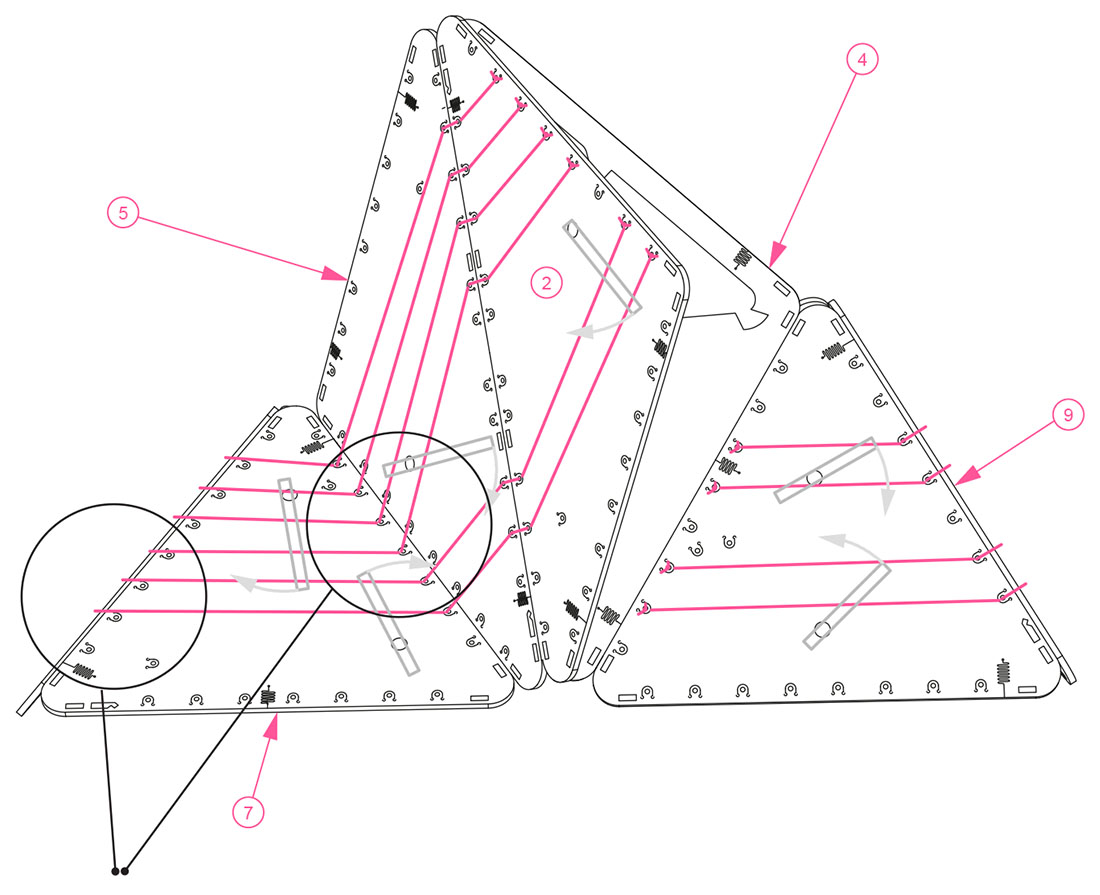 4
5
2
9
7