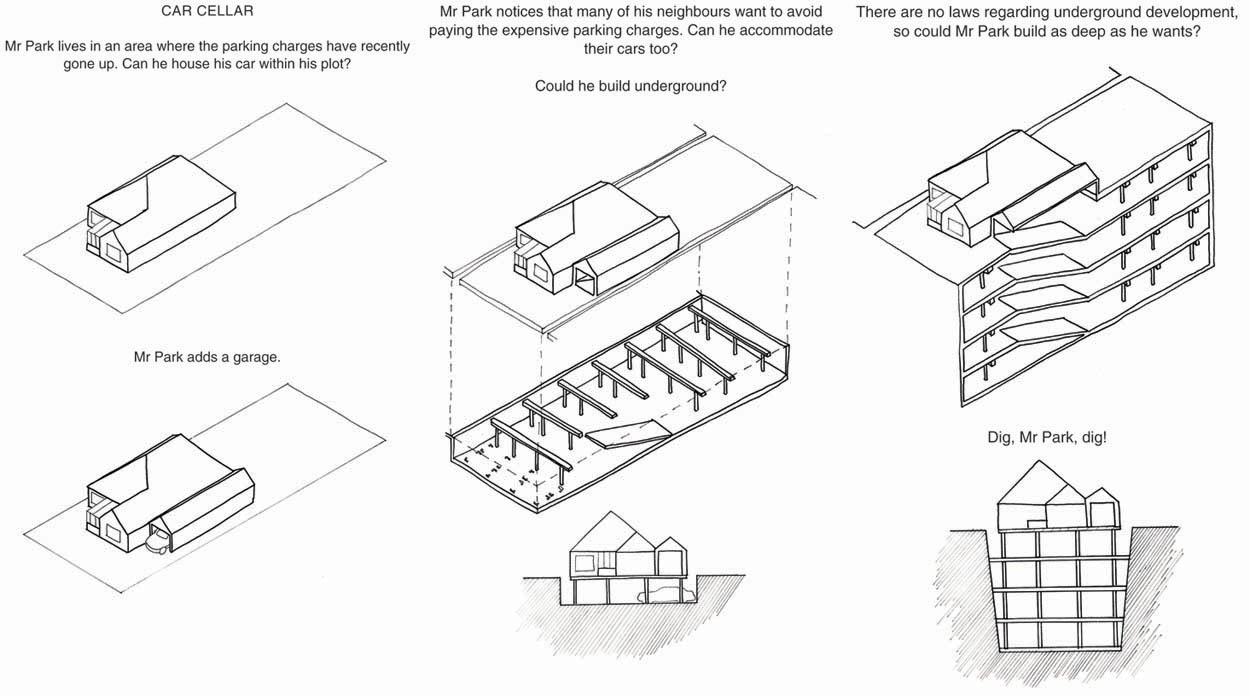 CAR CELLAR

Mr Park lives in an area where the parking charges have recently gone up. Can he house his car within his plot?

Mr Park adds a garage.

Mr Park notices that many of his neighbours want to avoid paying the expensive parking charges. Can he accommodate their cars too?

Could he build underground?

There are no laws regarding underground development, so could Mr Park build as deep as he wants?

Dig, Mr Park, dig!